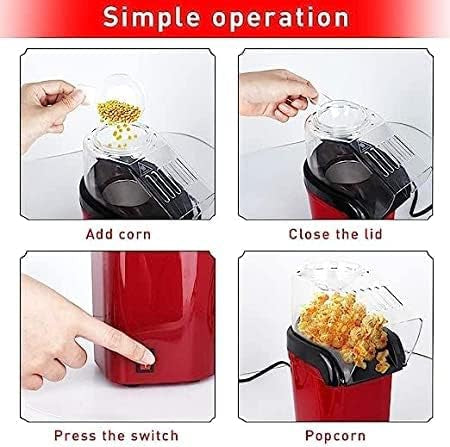 Simple operation

Add corn

Close the lid

Press the switch

Popcorn