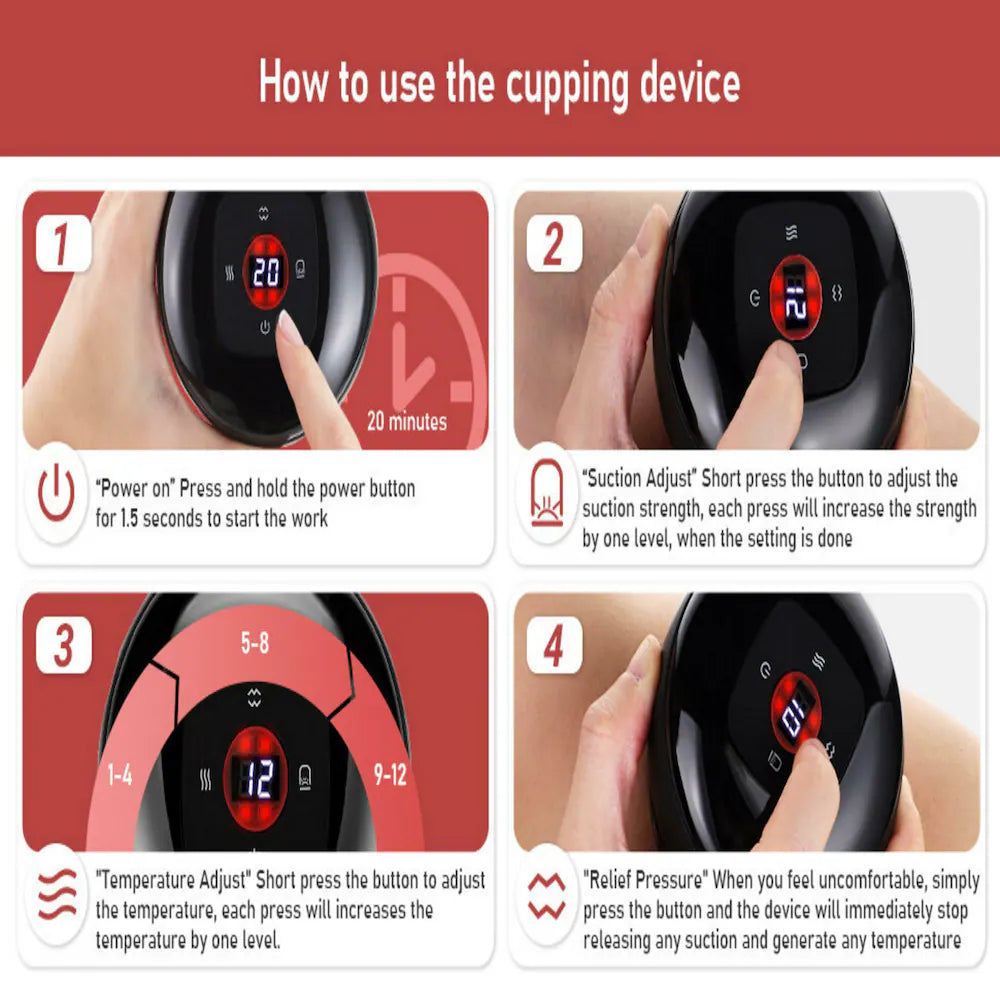 How to use the cupping device

1

20

20 minutes

"Power on" Press and hold the power button for 1.5 seconds to start the work

2

12

"Suction Adjust" Short press the button to adjust the suction strength, each press will increase the strength by one level, when the setting is done

3

5-8

1-4

12

9-12

"Temperature Adjust" Short press the button to adjust the temperature, each press will increases the temperature by one level.

4

01

"Relief Pressure" When you feel uncomfortable, simply press the button and the device will immediately stop releasing any suction and generate any temperature